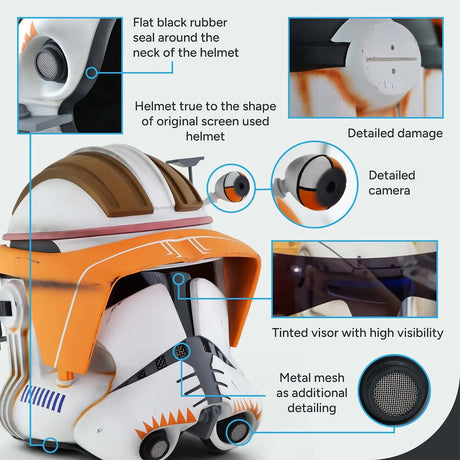 Flat black rubber seal around the neck of the helmet

Helmet true to the shape of original screen used helmet

Detailed damage

Detailed camera

Tinted visor with high visibility

Metal mesh as additional detailing