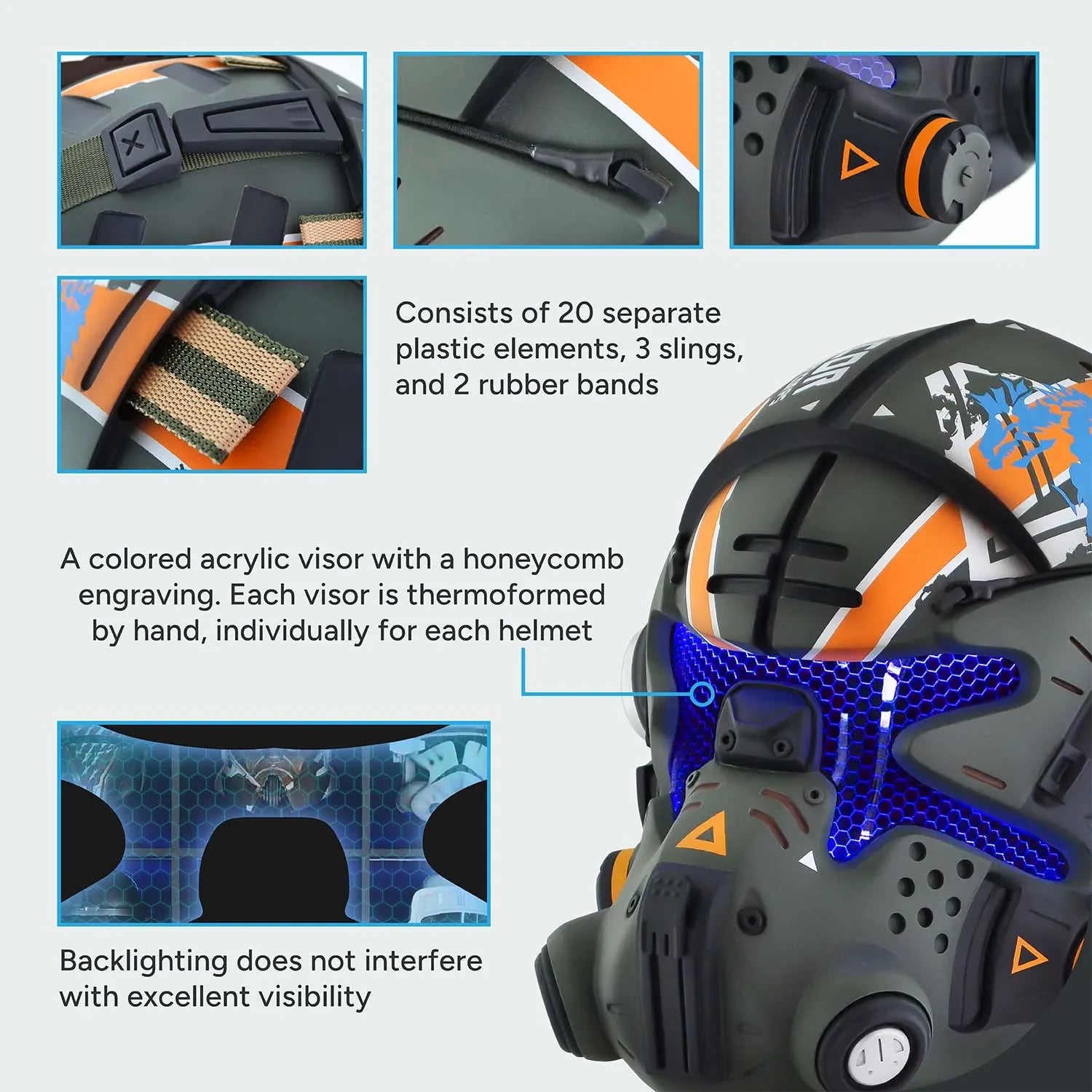 Consists of 20 separate plastic elements, 3 slings, and 2 rubber bands

A colored acrylic visor with a honeycomb engraving. Each visor is thermoformed by hand, individually for each helmet

Backlighting does not interfere with excellent visibility