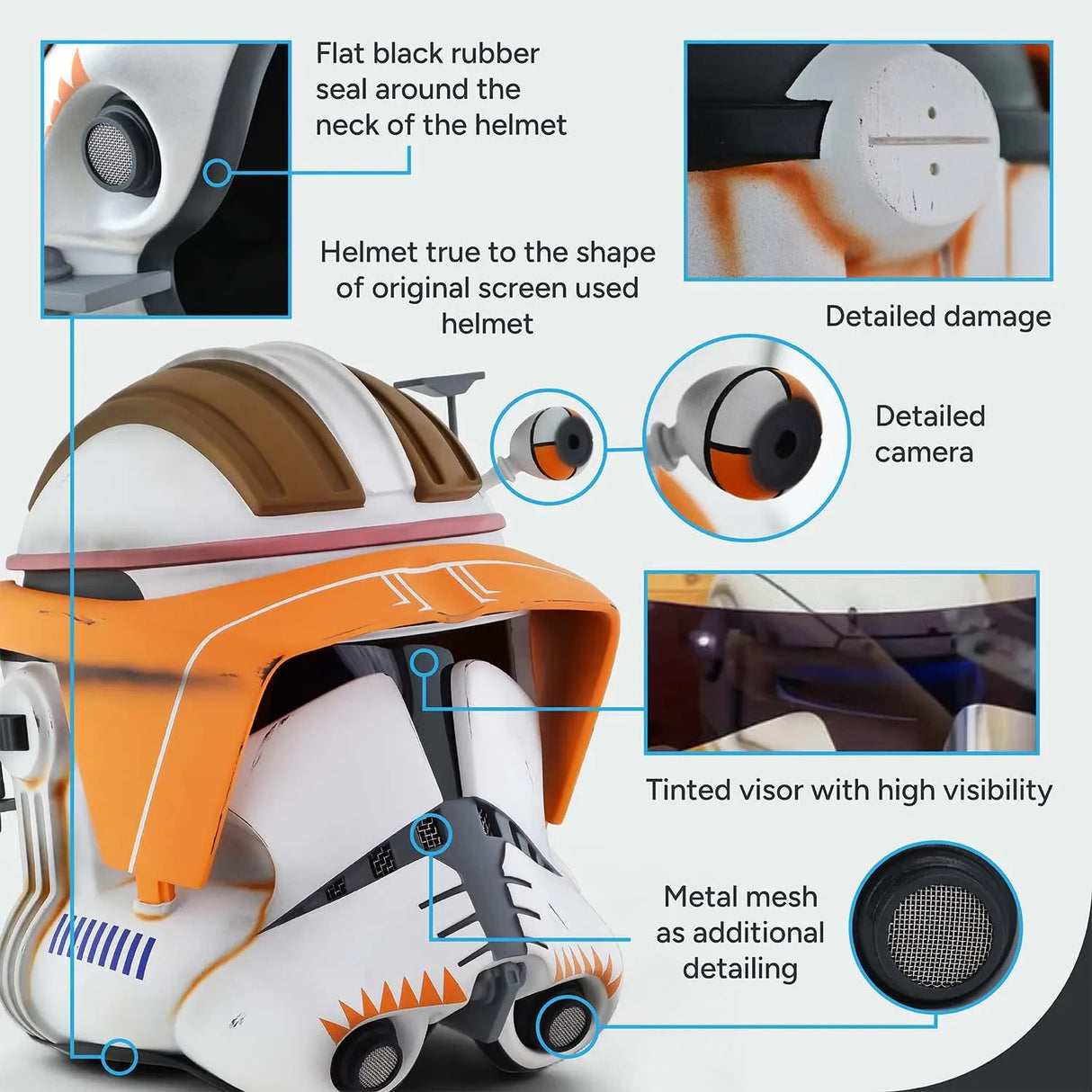 Flat black rubber seal around the neck of the helmet

Helmet true to the shape of original screen used helmet

Detailed damage

Detailed camera

Tinted visor with high visibility

Metal mesh as additional detailing