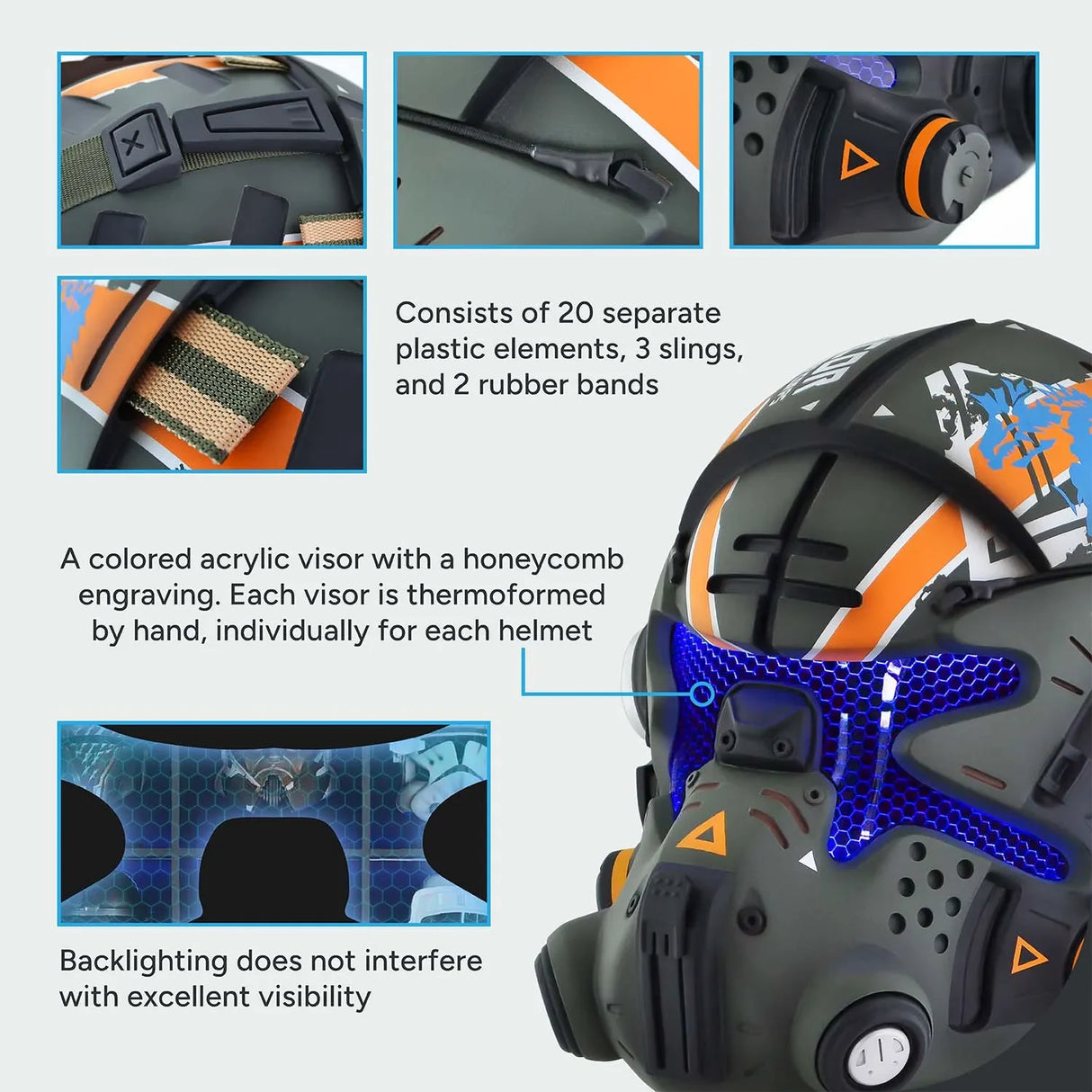 Consists of 20 separate plastic elements, 3 slings, and 2 rubber bands

A colored acrylic visor with a honeycomb engraving. Each visor is thermoformed by hand, individually for each helmet

Backlighting does not interfere with excellent visibility